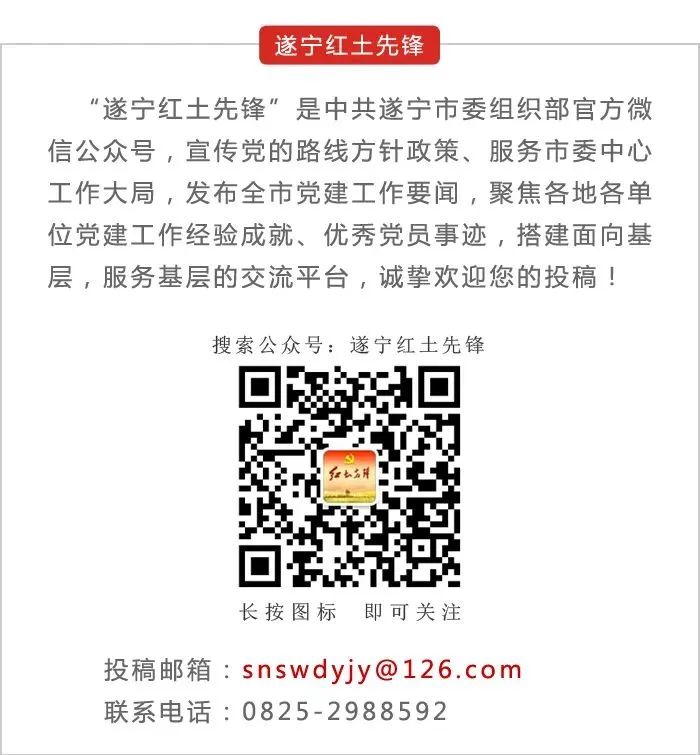 遂宁红土先锋

“遂宁红土先锋”是中共遂宁市委组织部官方微信公众号，宣传党的路线方针政策、服务市委中心工作大局，发布全市党建工作要闻，聚焦各地各单位党建工作经验成就、优秀党员事迹，搭建面向基层，服务基层的交流平台，诚挚欢迎您的投稿！

搜索公众号：遂宁红土先锋

长按图标 即可关注

投稿邮箱：snswdyjy@126.com
联系电话：0825-2988592